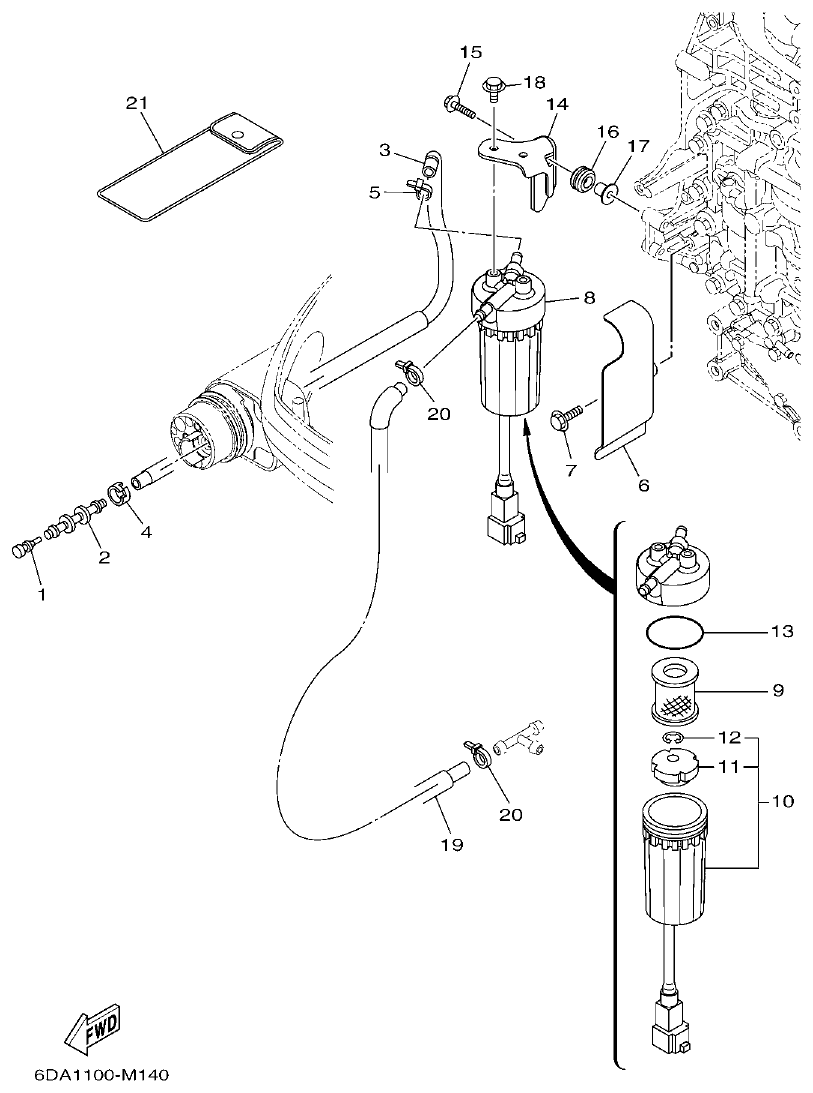 21
15
18
14
3
16
17
5
8
20
7
6
4
2
1
13
9
12
11
10
20
19
FWD
6DA1100-M140